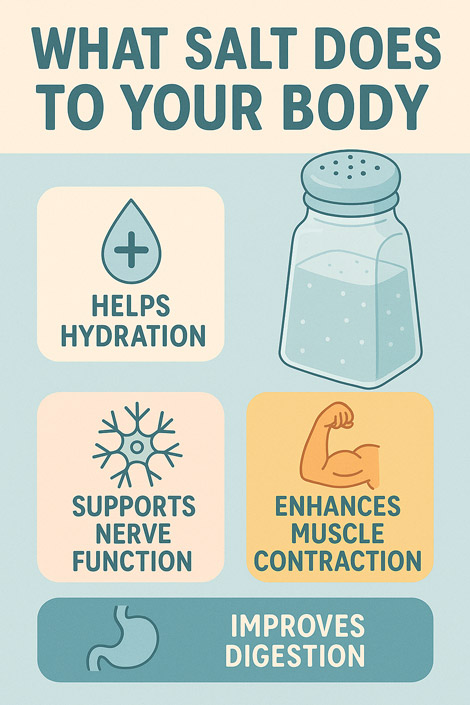 WHAT SALT DOES TO YOUR BODY

HELPS HYDRATION

SUPPORTS NERVE FUNCTION

ENHANCES MUSCLE CONTRACTION

IMPROVES DIGESTION