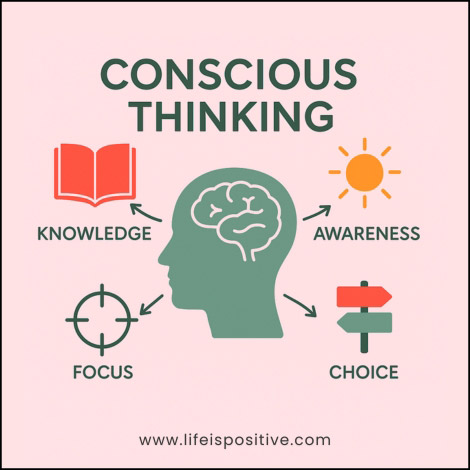 CONSCIOUS THINKING

KNOWLEDGE

AWARENESS

FOCUS

CHOICE

www.lifeispositive.com