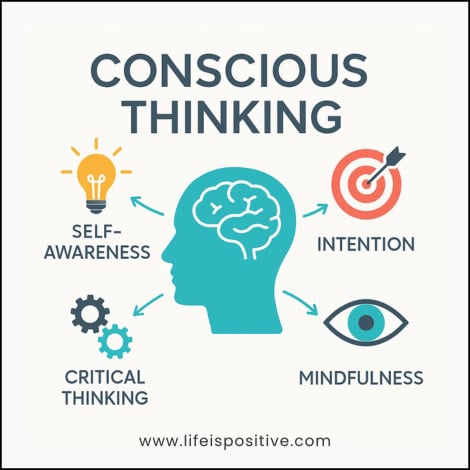 CONSCIOUS THINKING

SELF-AWARENESS

INTENTION

CRITICAL THINKING

MINDFULNESS

www.lifeispositive.com