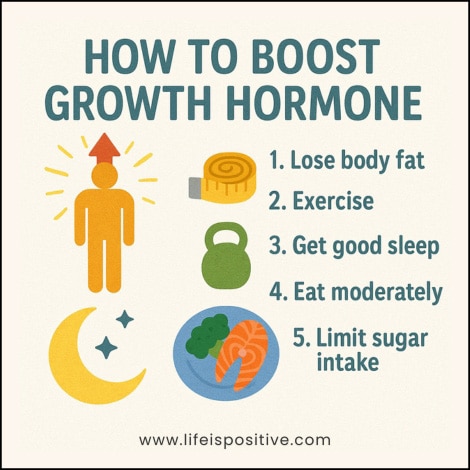 HOW TO BOOST GROWTH HORMONE

1. Lose body fat
2. Exercise
3. Get good sleep
4. Eat moderately
5. Limit sugar intake

www.lifeispositive.com